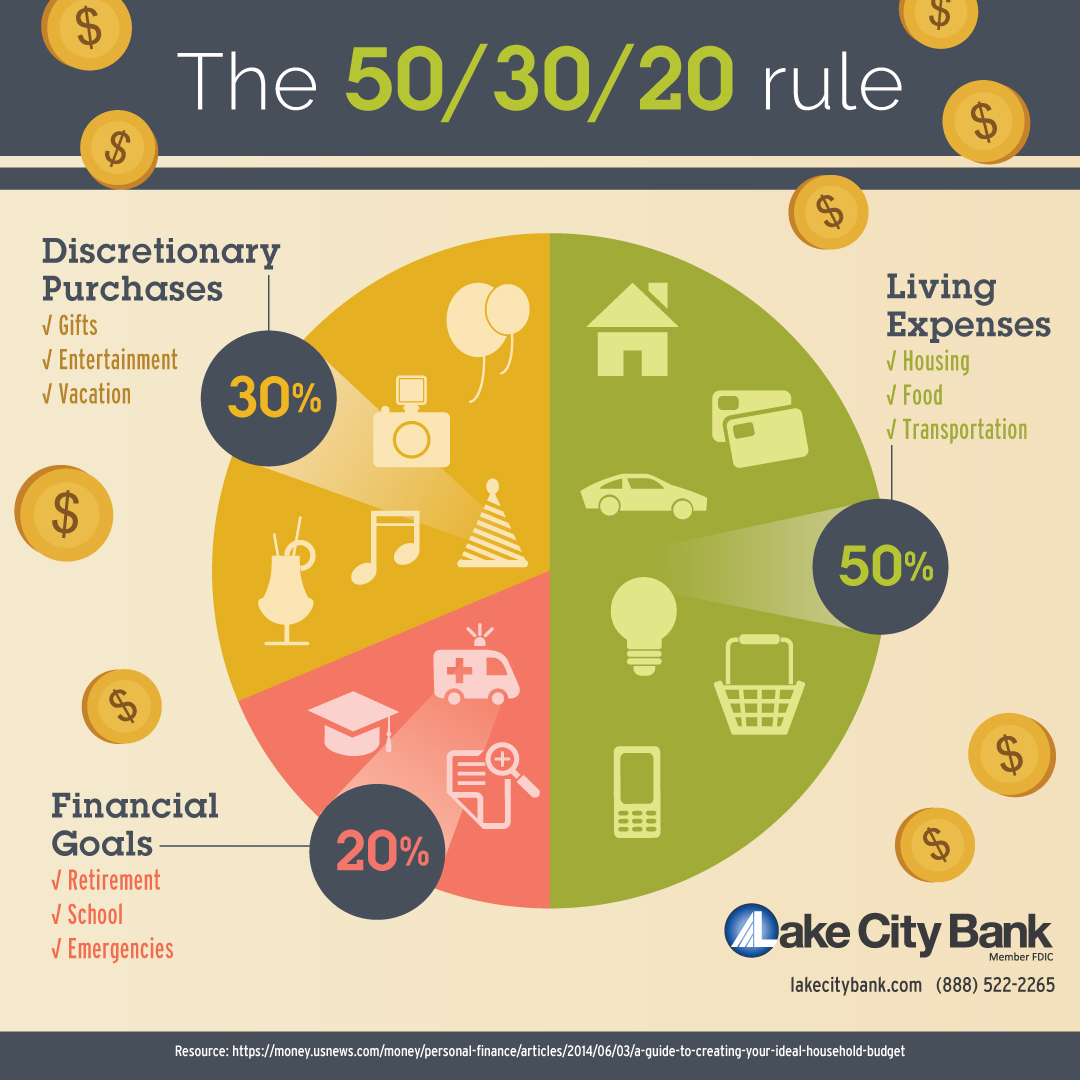 The 50/30/20 rule

Discretionary Purchases
√ Gifts
√ Entertainment
√ Vacation

30%

Living Expenses
√ Housing
√ Food
√ Transportation

50%

Financial Goals
√ Retirement
√ School
√ Emergencies

20%

Lake City Bank
Member FDIC
lakecitybank.com (888) 522-2265

Resource: https://money.usnews.com/money/personal-finance/articles/2014/06/03/a-guide-to-creating-your-ideal-household-budget